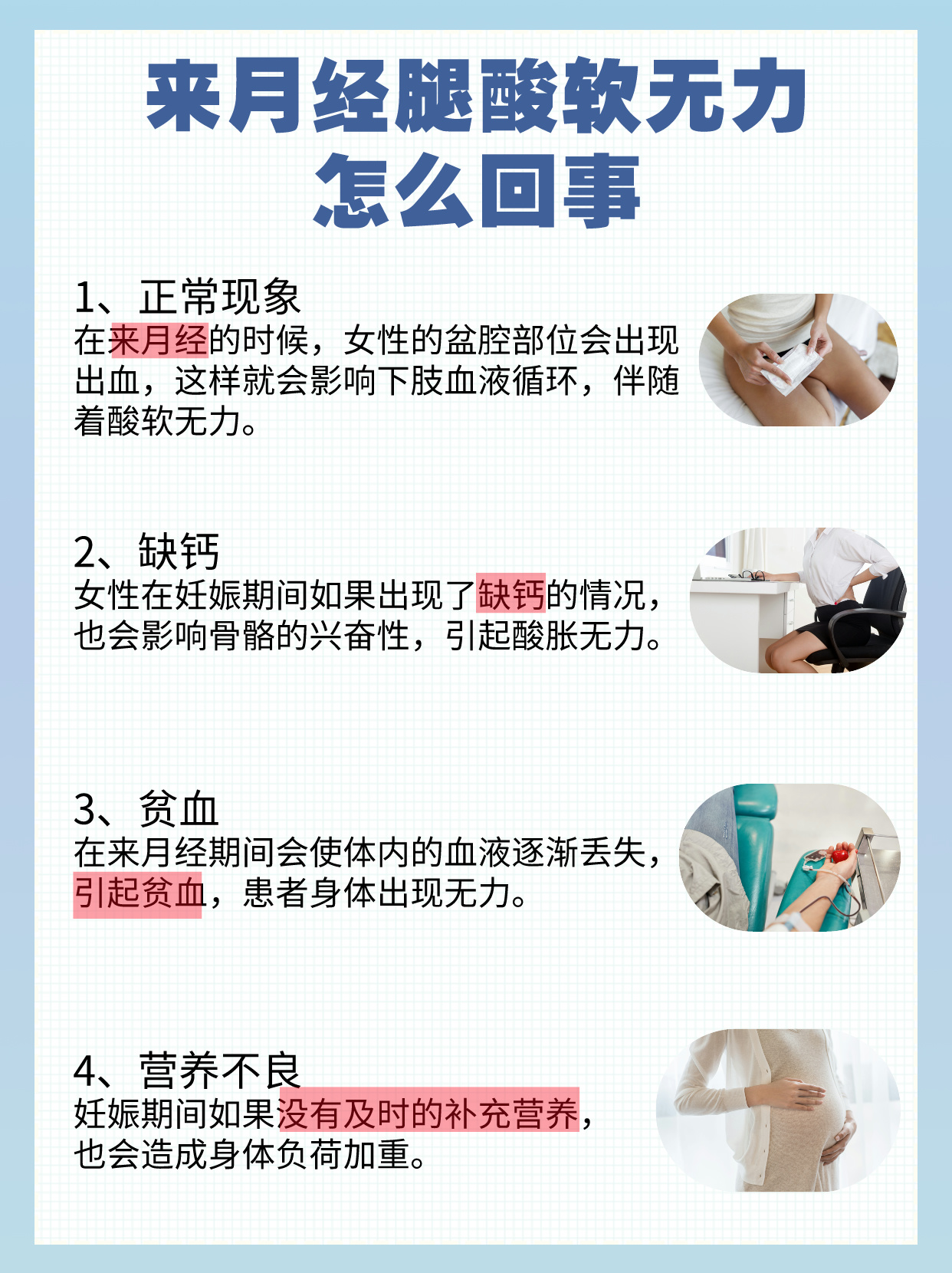 来月经腿酸软无力
怎么回事

1、正常现象
在来月经的时候，女性的盆腔部位会出现出血，这样就会影响下肢血液循环，伴随着酸软无力。

2、缺钙
女性在妊娠期间如果出现了缺钙的情况，也会影响骨骼的兴奋性，引起酸胀无力。

3、贫血
在来月经期间会使体内的血液逐渐丢失，引起贫血，患者身体出现无力。

4、营养不良
妊娠期间如果没有及时的补充营养，也会造成身体负荷加重。